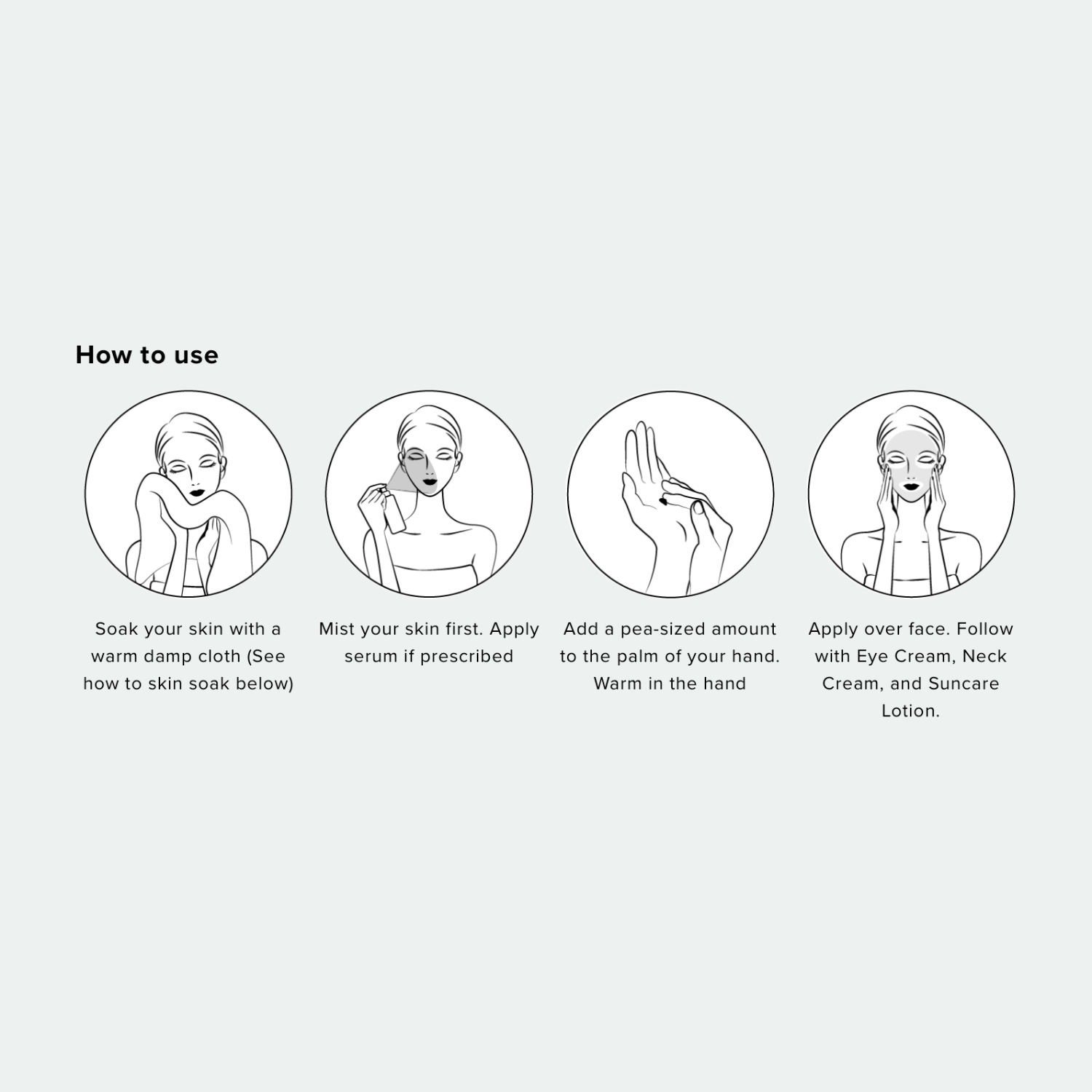 How to use

Soak your skin with a warm damp cloth (See how to skin soak below)

Mist your skin first. Apply serum if prescribed

Add a pea-sized amount to the palm of your hand. Warm in the hand

Apply over face. Follow with Eye Cream, Neck Cream, and Suncare Lotion.